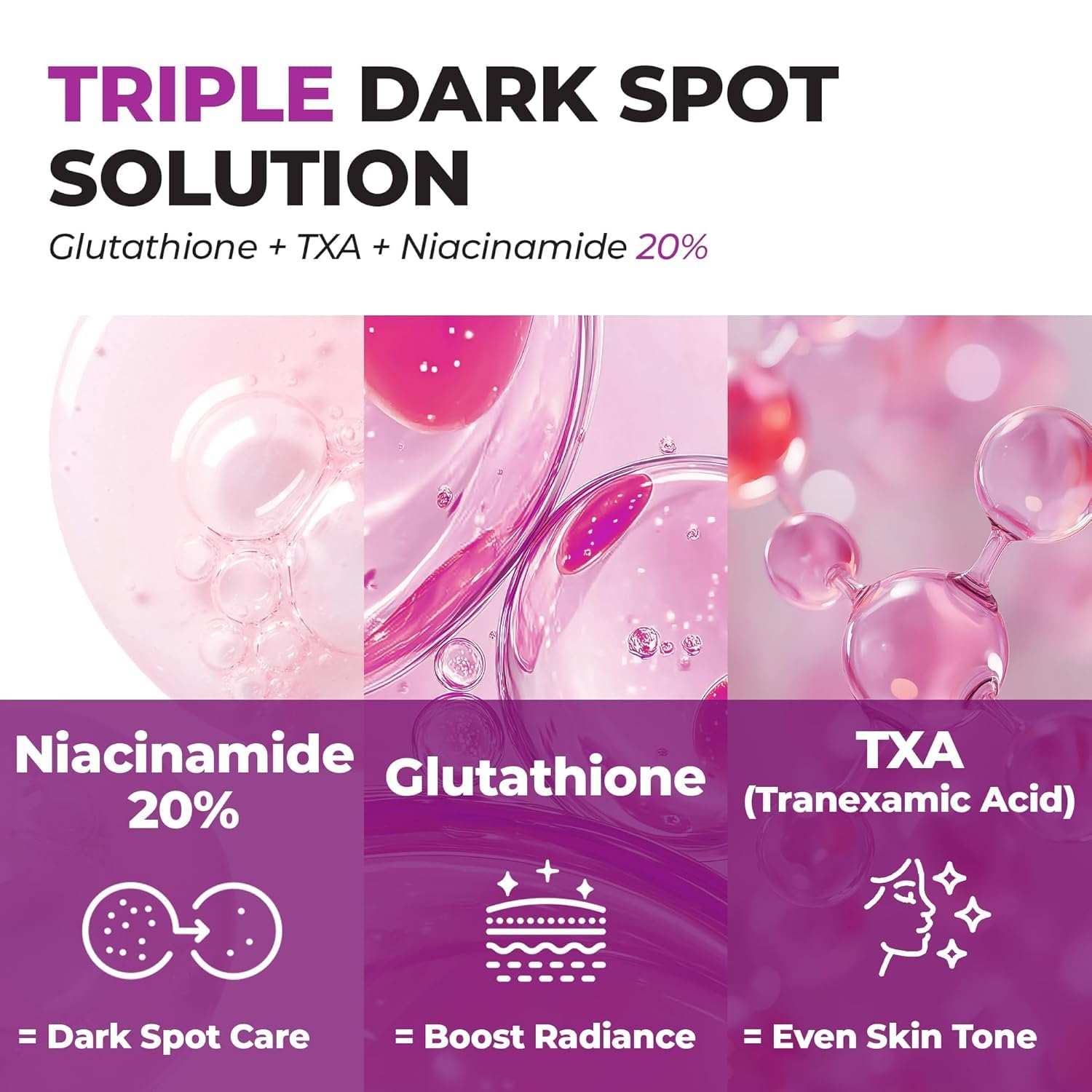 TRIPLE DARK SPOT SOLUTION

Glutathione + TXA + Niacinamide 20%

Niacinamide 20%

= Dark Spot Care

Glutathione

= Boost Radiance

TXA
(Tranexamic Acid)

= Even Skin Tone